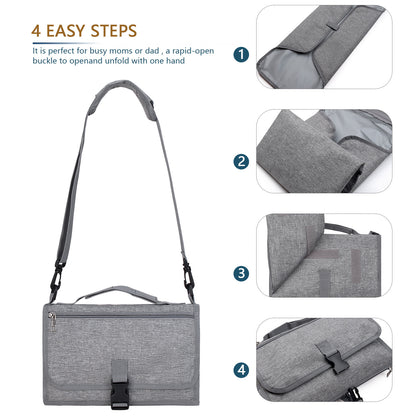 4 EASY STEPS

It is perfect for busy moms or dad , a rapid-open buckle to openand unfold with one hand

1

2

3

4